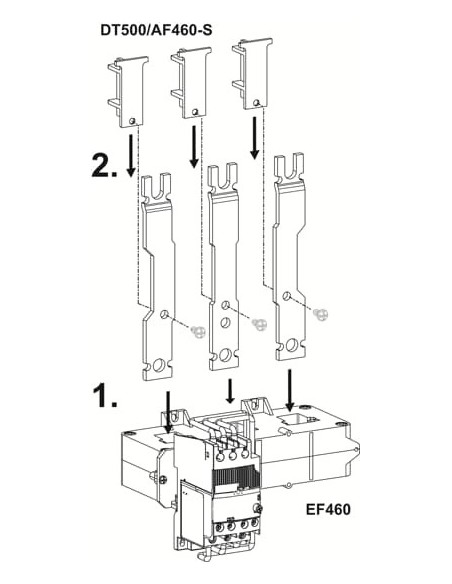 DT500/AF460-S

2.

1.

EF460