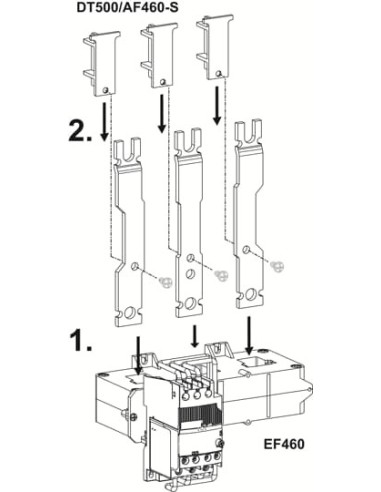 DT500/AF460-S

2.

1.

EF460