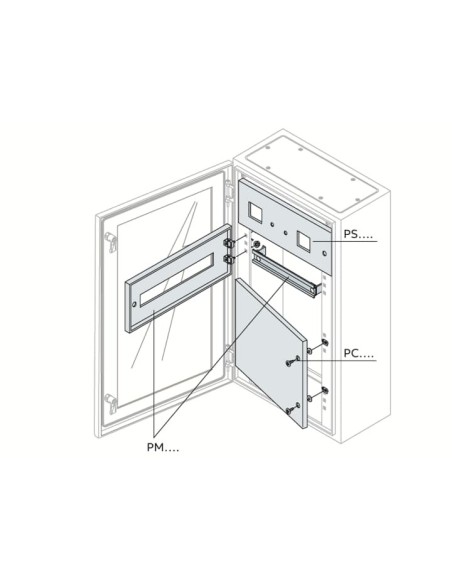 PS....

PC....

PM....