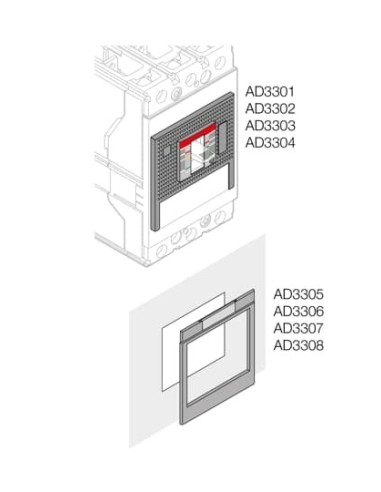 AD3301
AD3302
AD3303
AD3304

AD3305
AD3306
AD3307
AD3308